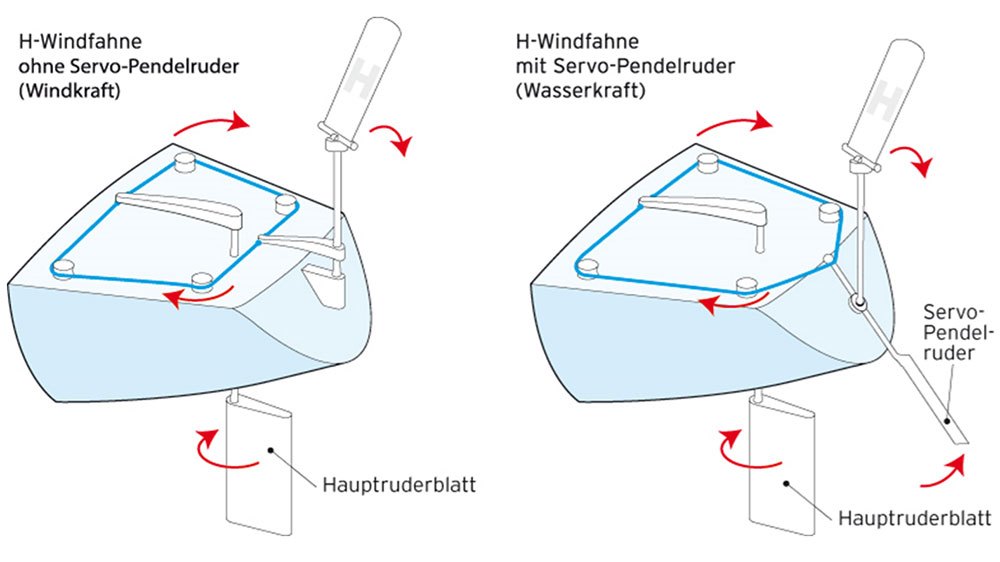 H-Windfahne ohne Servo-Pendelruder (Windkraft)

H

Hauptruderblatt

H-Windfahne mit Servo-Pendelruder (Wasserkraft)

H

Servo-Pendelruder

Hauptruderblatt