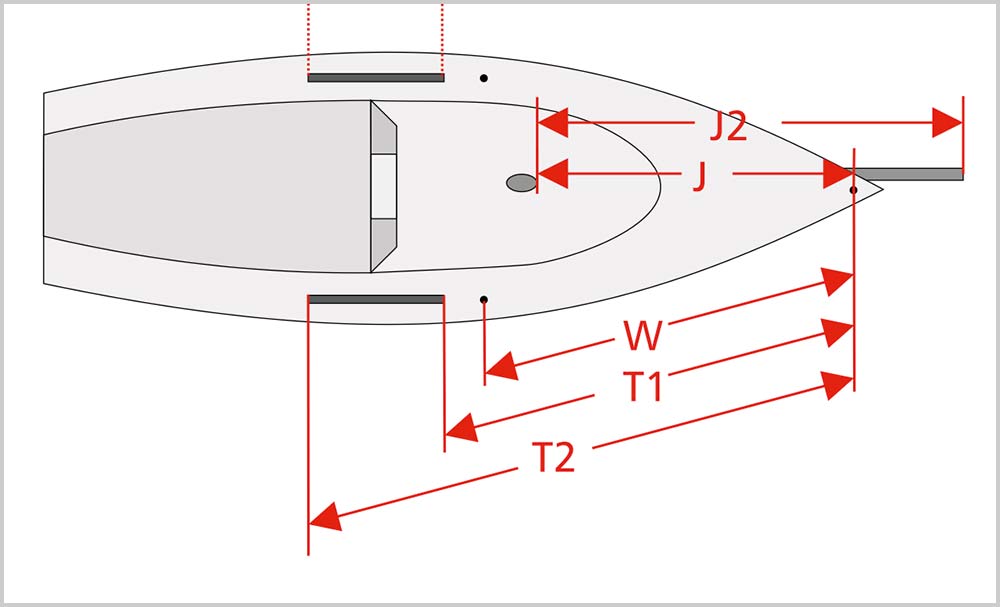 J2
J
W
T1
T2