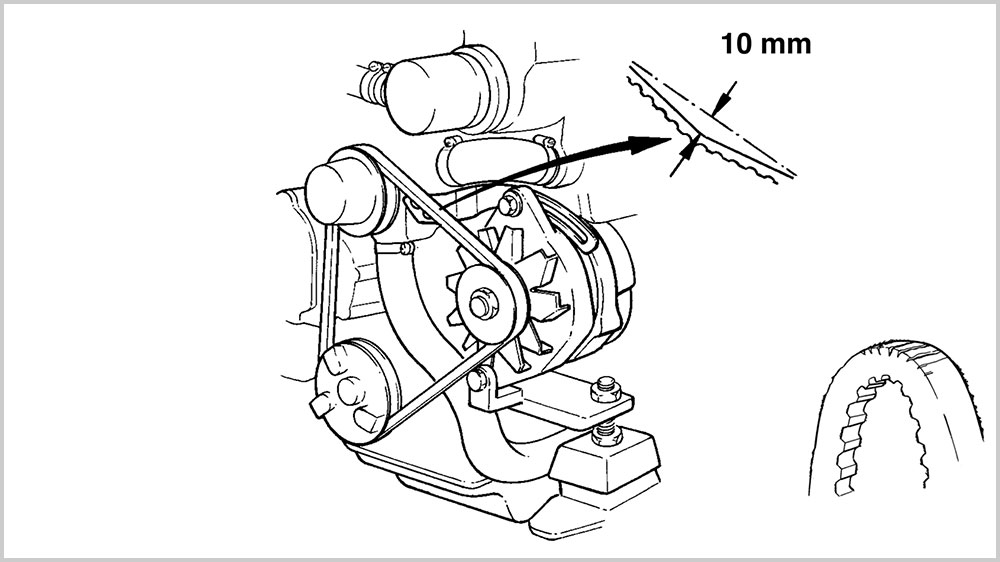 10 mm