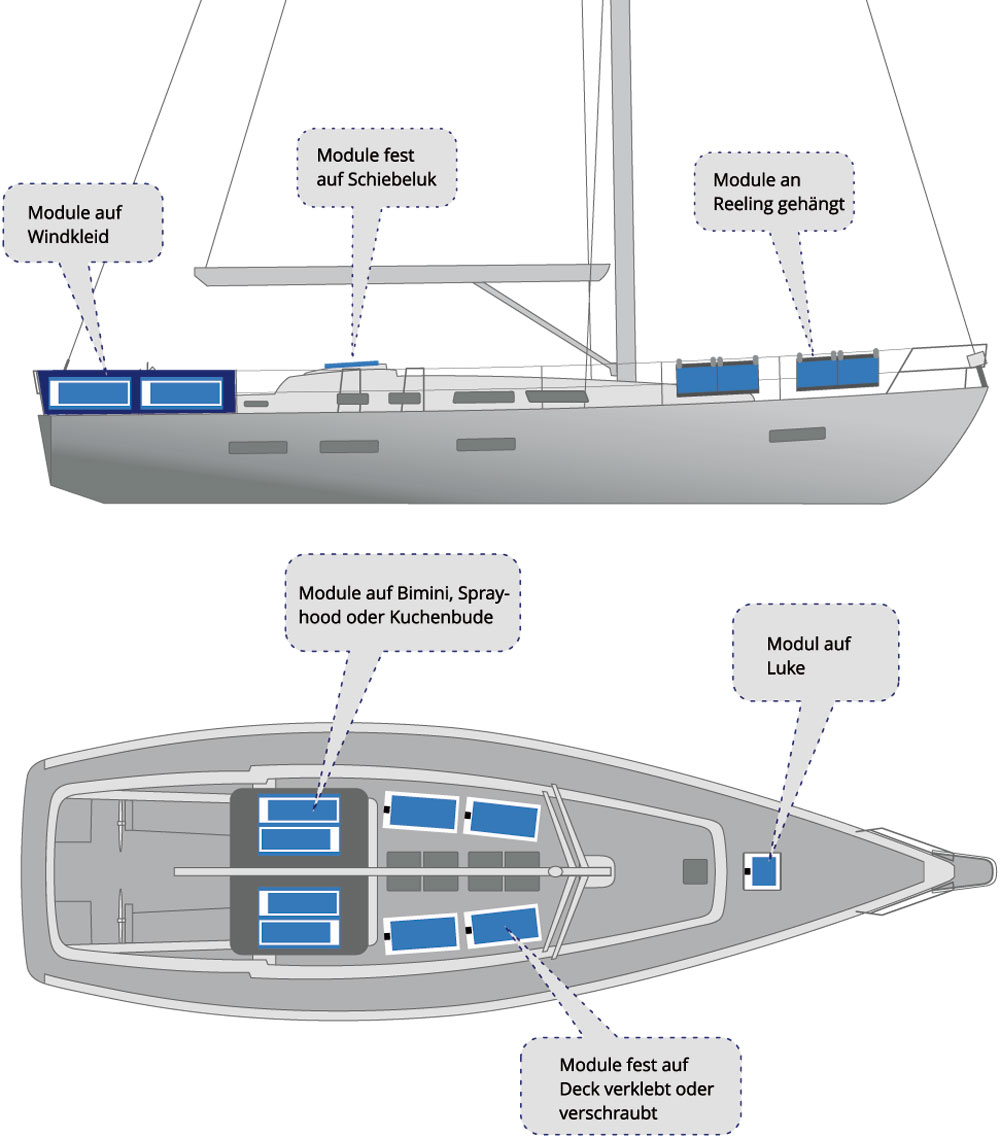 Module auf Windkleid

Module fest auf Schiebeluk

Module an Reeling gehängt

Module auf Bimini, Sprayhood oder Kuchenbude

Modul auf Luke

Module fest auf Deck verklebt oder verschraubt