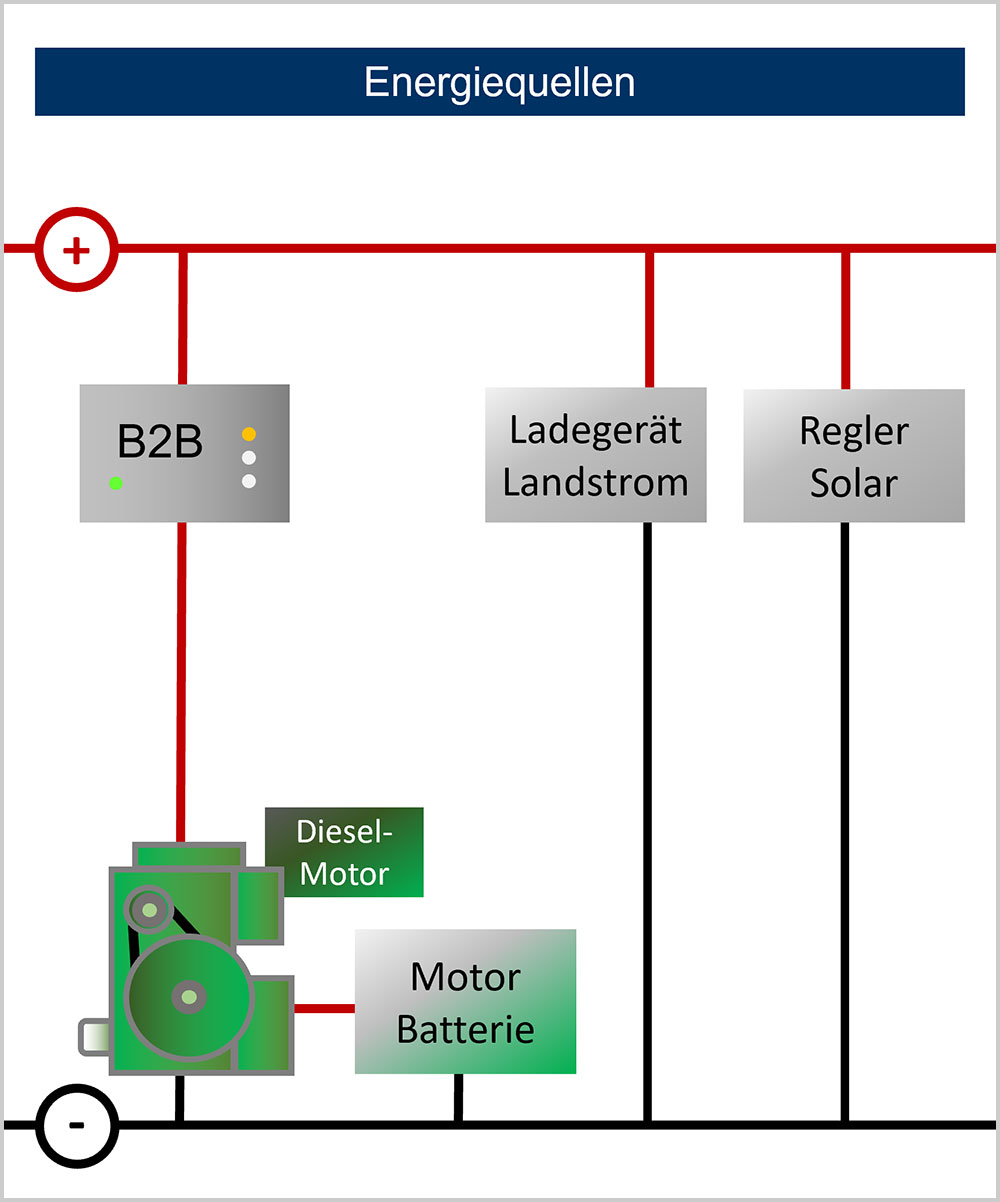 Energiequellen

+

B2B

Ladegerät Landstrom

Regler Solar

Diesel-Motor

Motor Batterie

-